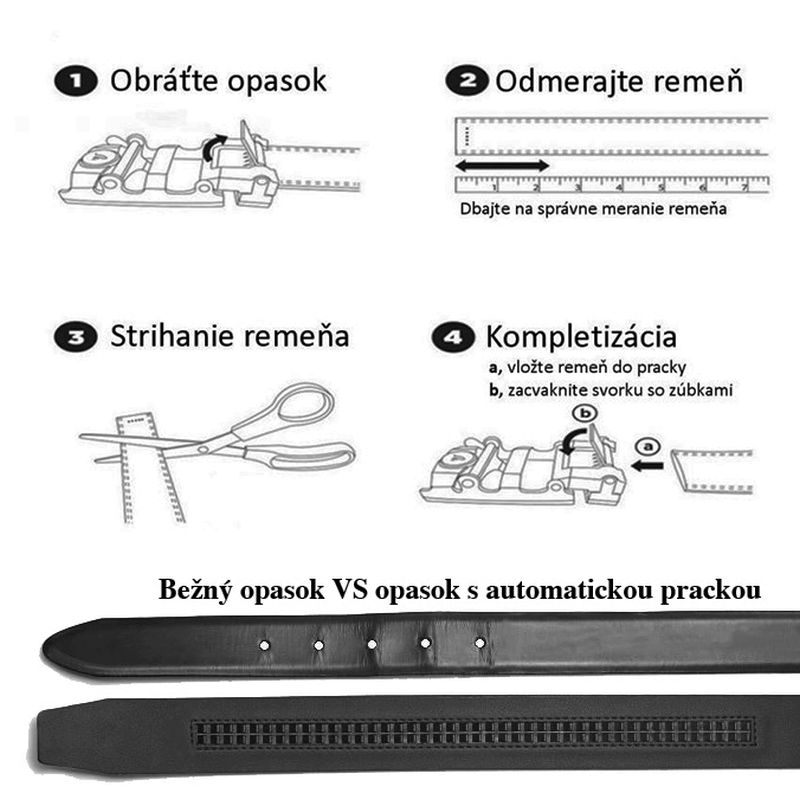 1 Obráťte opasok

2 Odmerajte remeň

1 2 3 4 5 6 7

Dbajte na správne meranie remeňa

3 Strihanie remeňa

4 Kompletizácia

a, vložte remeň do pracky
b, zacvaknite svorku so zúbkami

b

a

Bežný opasok VS opasok s automatickou prackou