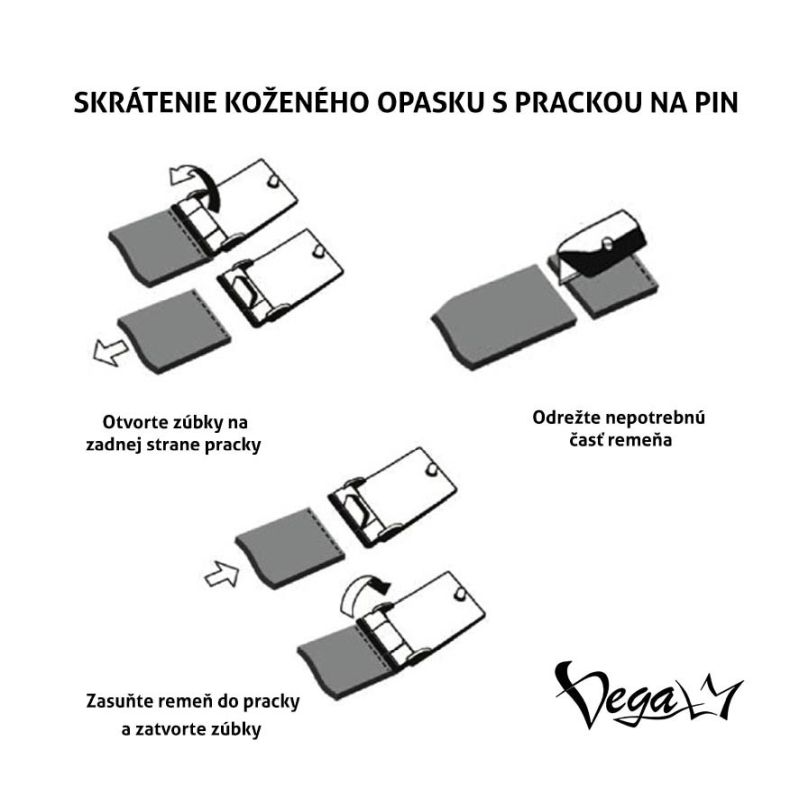 SKRÁTENIE KOŽENÉHO OPASKU S PRACKOU NA PIN

Otvorte zúbky na zadnej strane pracky

Odrežte nepotrebnú časť remeňa

Zasuňte remeň do pracky a zatvorte zúbky

Vega