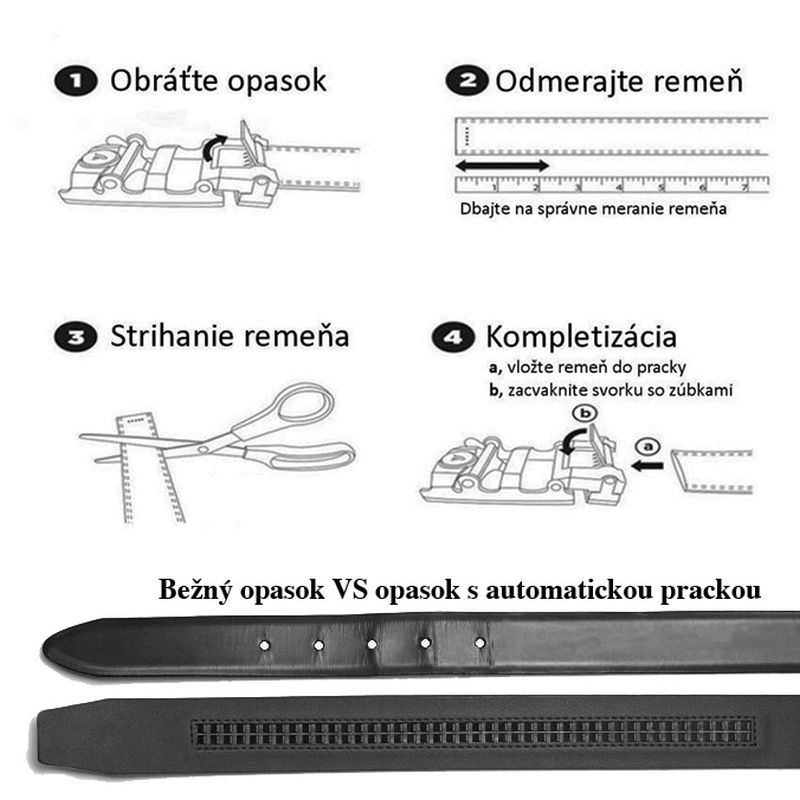 1 Obráťte opasok

2 Odmerajte remeň

1 2 3 4 5 6 7

Dbajte na správne meranie remeňa

3 Strihanie remeňa

4 Kompletizácia

a, vložte remeň do pracky
b, zacvaknite svorku so zúbkami

b

a

Bežný opasok VS opasok s automatickou prackou