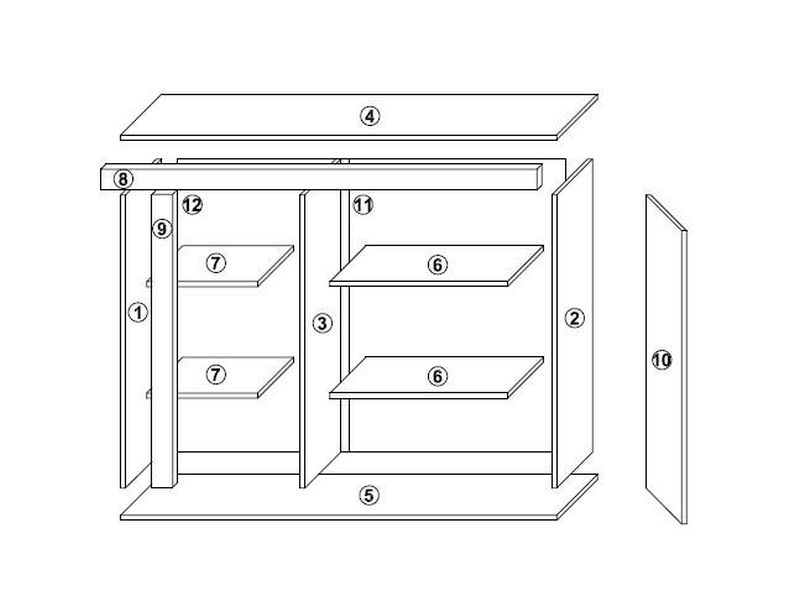 4
8
12
11
9
7
6
1
3
2
10
7
6
5