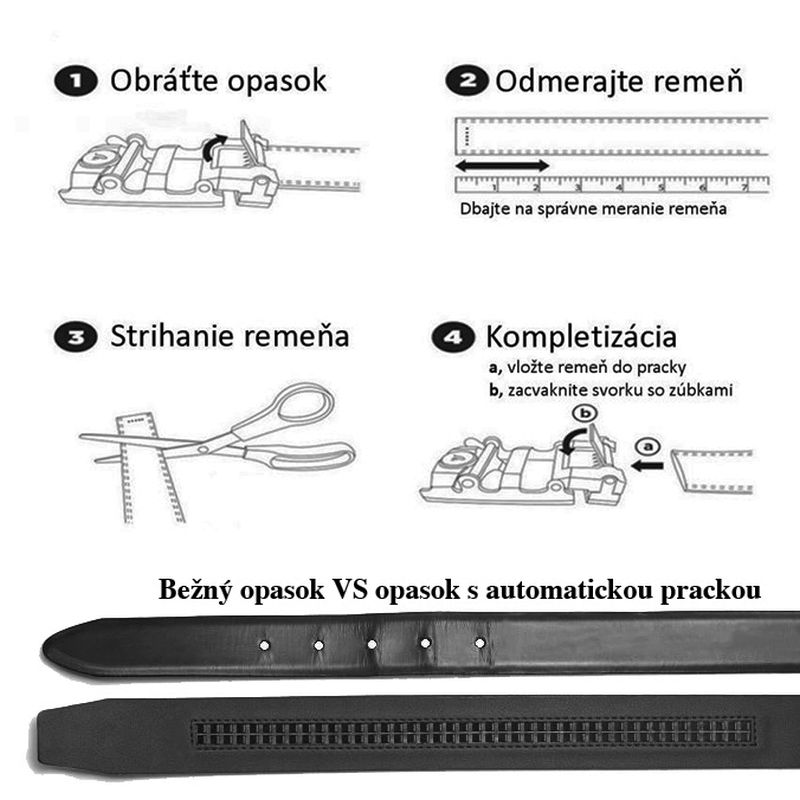 1 Obráťte opasok

2 Odmerajte remeň

1 2 3 4 5 6 7

Dbajte na správne meranie remeňa

3 Strihanie remeňa

4 Kompletizácia

a, vložte remeň do pracky

b, zacvaknite svorku so zúbkami

b

a

Bežný opasok VS opasok s automatickou prackou