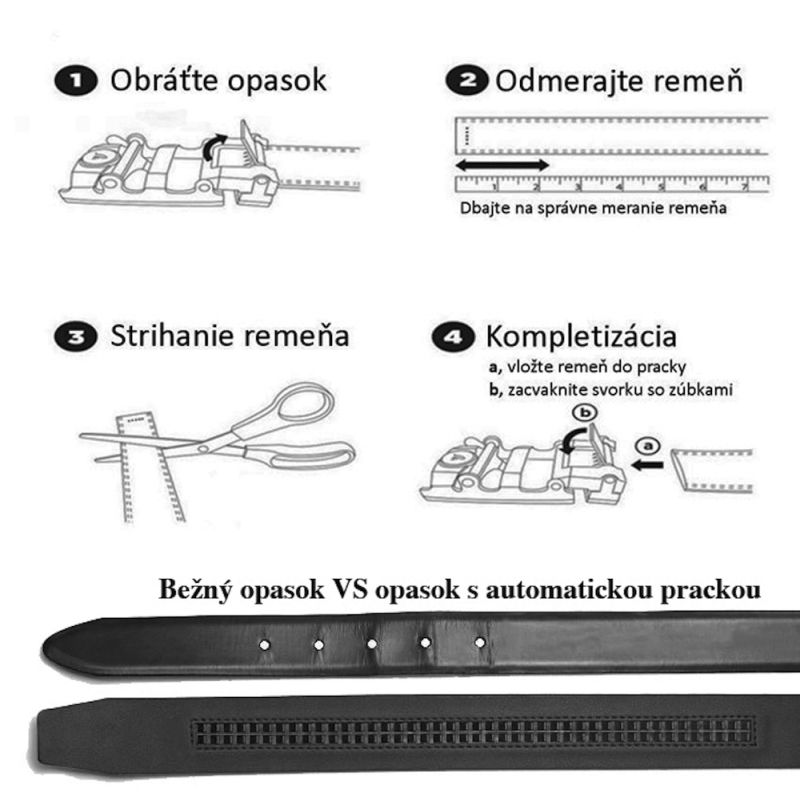 1 Obráťte opasok

2 Odmerajte remeň

1 2 3 4 5 6 7

Dbajte na správne meranie remeňa

3 Strihanie remeňa

4 Kompletizácia

a, vložte remeň do pracky
b, zacvaknite svorku so zúbkami

b

a

Bežný opasok VS opasok s automatickou prackou